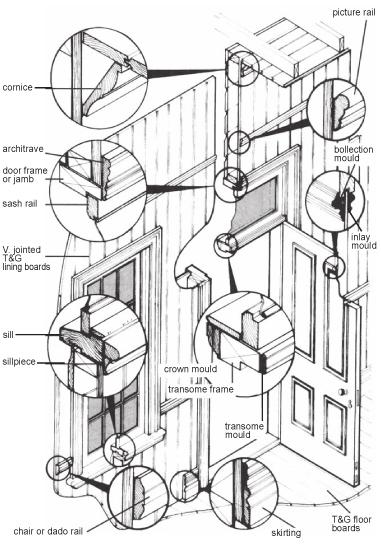 picture rail

cornice

architrave

door frame or jamb

sash rail

bollection mould

inlay mould

V. jointed T&G lining boards

sill

sillpiece

crown mould

transome frame

transome mould

chair or dado rail

skirting

T&G floor boards